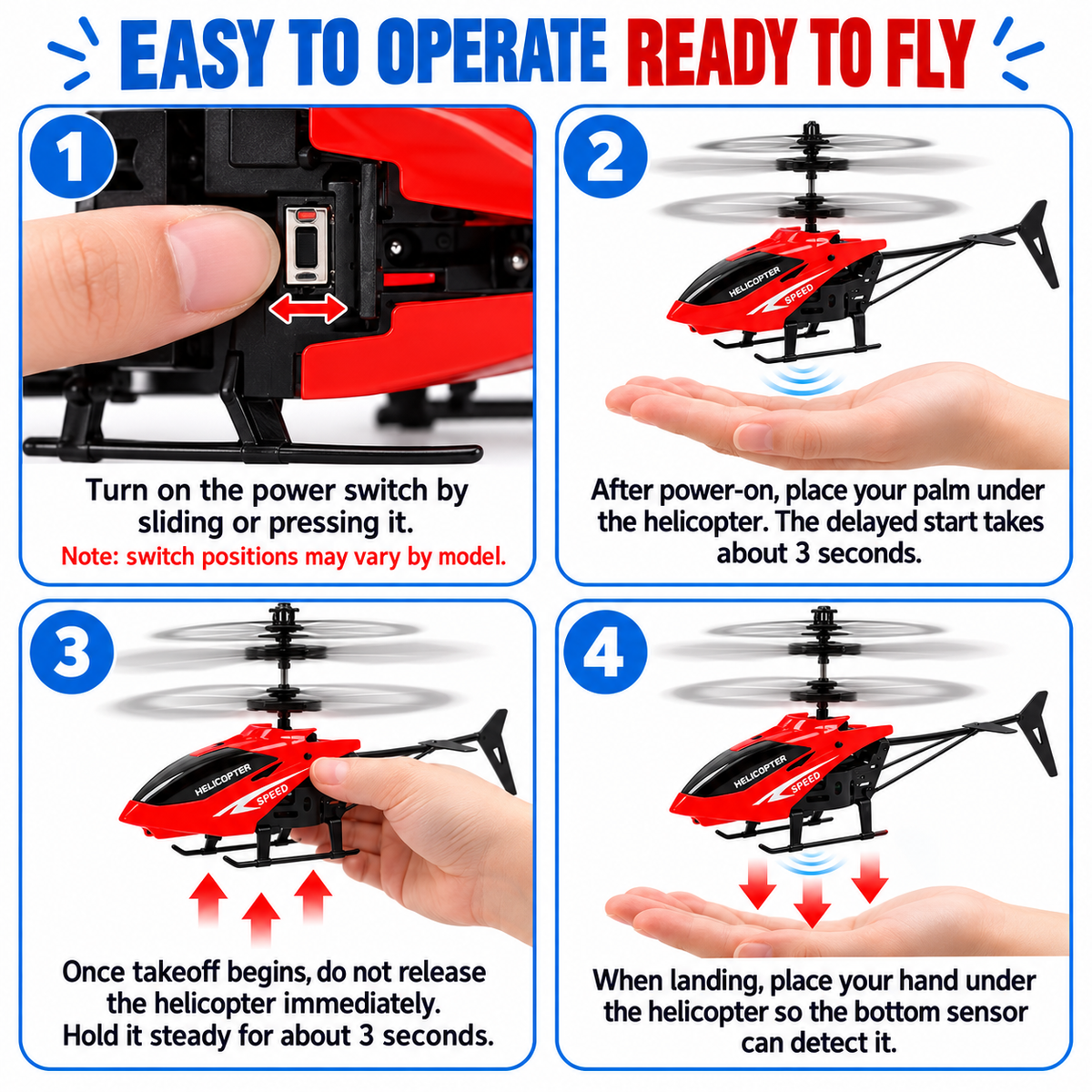 EASY TO OPERATE READY TO FLY

1

Turn on the power switch by sliding or pressing it.

Note: switch positions may vary by model.

2

HELICOPTER

SPEED

After power-on, place your palm under the helicopter. The delayed start takes about 3 seconds.

3

HELICOPTER

SPEED

Once takeoff begins, do not release the helicopter immediately. Hold it steady for about 3 seconds.

4

HELICOPTER

SPEED

When landing, place your hand under the helicopter so the bottom sensor can detect it.